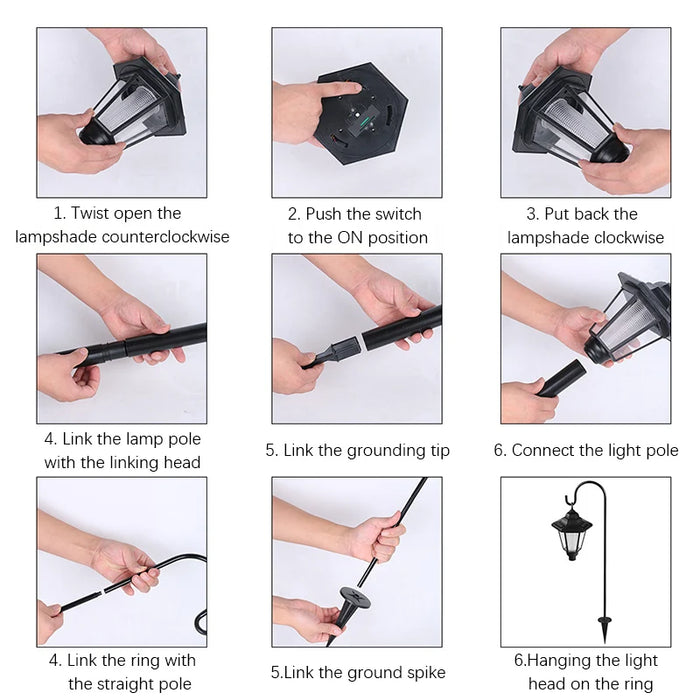 1. Twist open the lampshade counterclockwise

2. Push the switch to the ON position

3. Put back the lampshade clockwise

4. Link the lamp pole with the linking head

5. Link the grounding tip

6. Connect the light pole

4. Link the ring with the straight pole

5.Link the ground spike

6.Hanging the light head on the ring